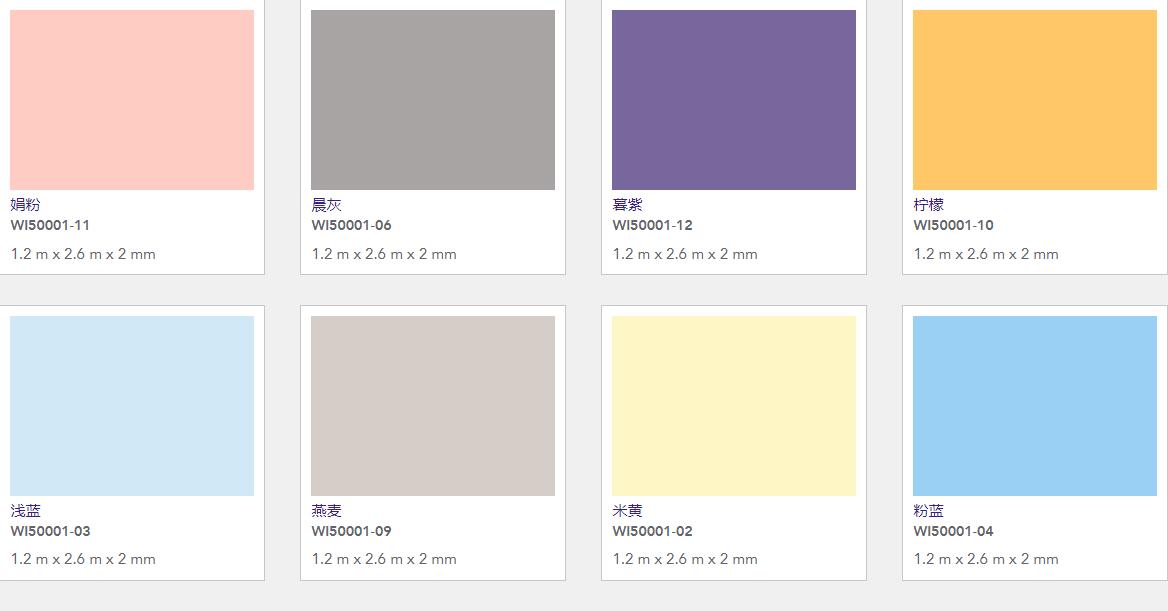 娟粉
WI50001-11
1.2 m x 2.6 m x 2 mm

晨灰
WI50001-06
1.2 m x 2.6 m x 2 mm

暮紫
WI50001-12
1.2 m x 2.6 m x 2 mm

柠檬
WI50001-10
1.2 m x 2.6 m x 2 mm

浅蓝
WI50001-03
1.2 m x 2.6 m x 2 mm

燕麦
WI50001-09
1.2 m x 2.6 m x 2 mm

米黄
WI50001-02
1.2 m x 2.6 m x 2 mm

粉蓝
WI50001-04
1.2 m x 2.6 m x 2 mm